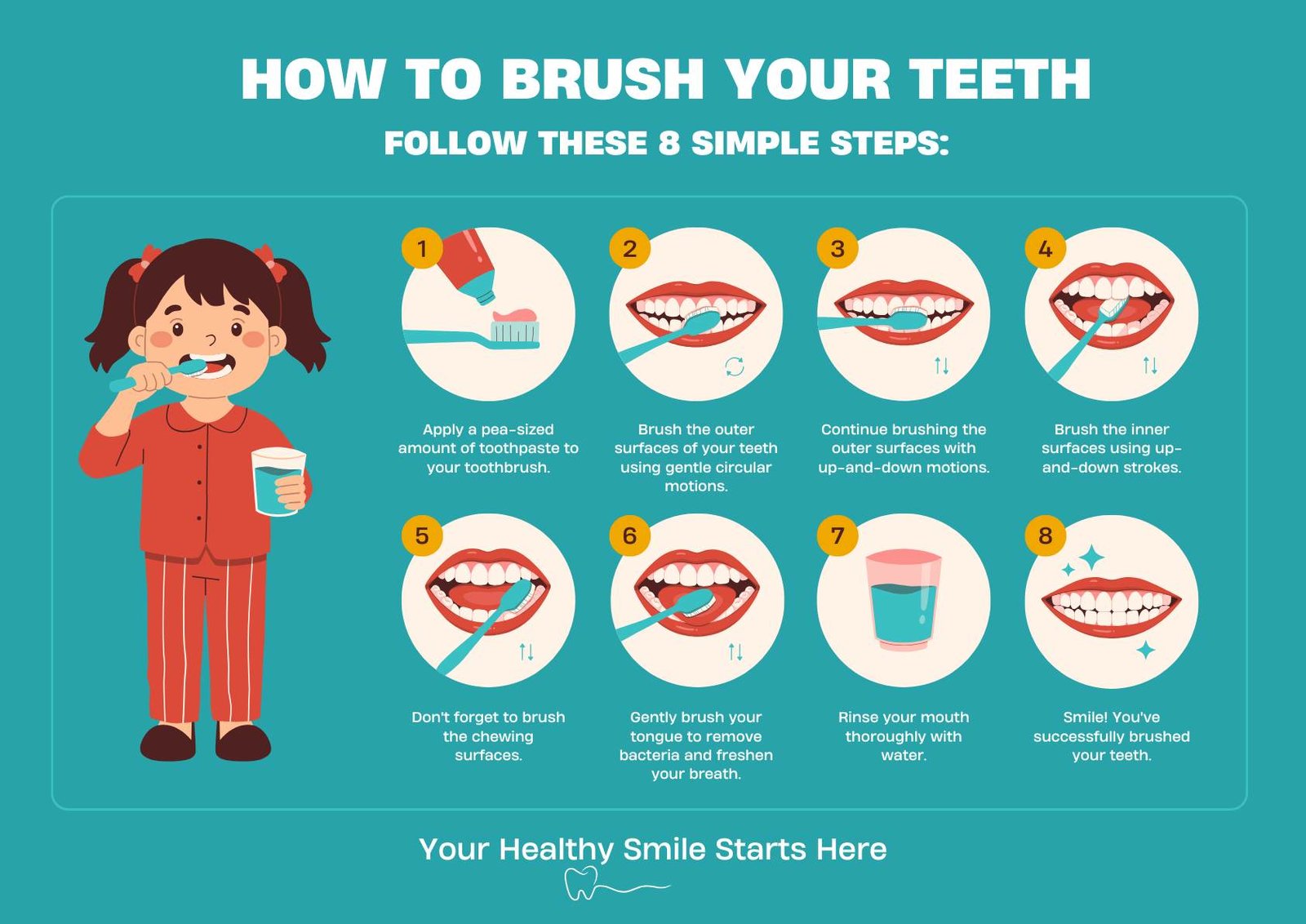 HOW TO BRUSH YOUR TEETH

FOLLOW THESE 8 SIMPLE STEPS:

1

Apply a pea-sized amount of toothpaste to your toothbrush.

2

Brush the outer surfaces of your teeth using gentle circular motions.

3

Continue brushing the outer surfaces with up-and-down motions.

4

Brush the inner surfaces using up-and-down strokes.

5

Don't forget to brush the chewing surfaces.

6

Gently brush your tongue to remove bacteria and freshen your breath.

7

Rinse your mouth thoroughly with water.

8

Smile! You've successfully brushed your teeth.

Your Healthy Smile Starts Here